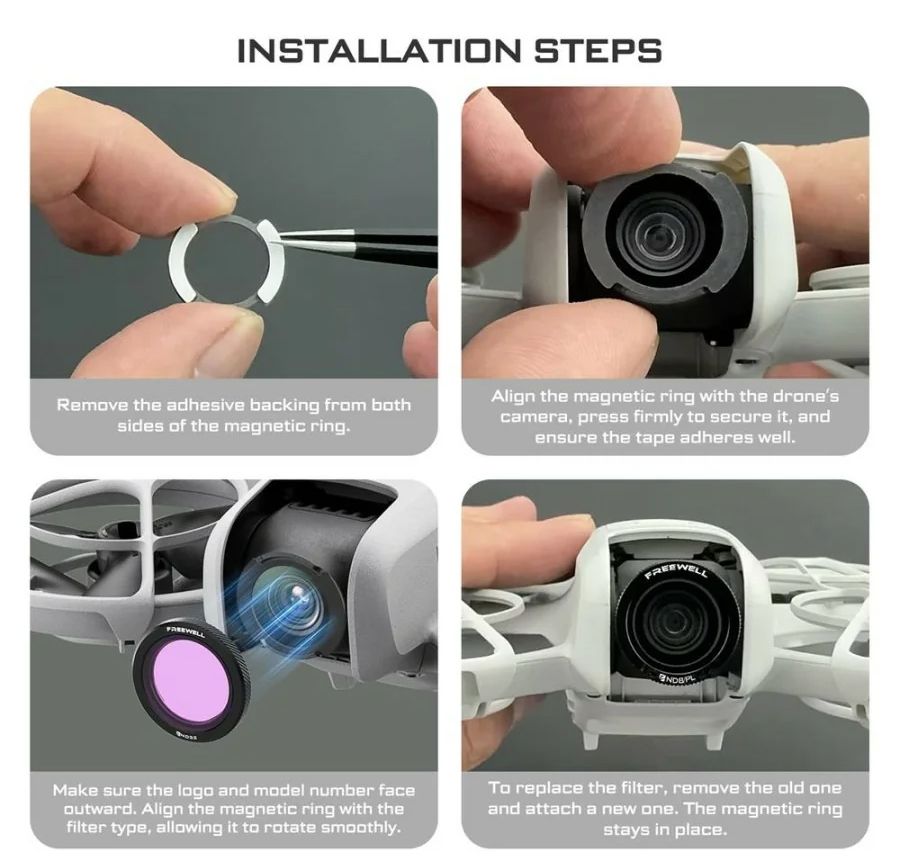 INSTALLATION STEPS

Remove the adhesive backing from both sides of the magnetic ring.

Align the magnetic ring with the drone's camera, press firmly to secure it, and ensure the tape adheres well.

FREEWELL

ND32

Make sure the logo and model number face outward. Align the magnetic ring with the filter type, allowing it to rotate smoothly.

FREEWELL

ND8/PL

To replace the filter, remove the old one and attach a new one. The magnetic ring stays in place.