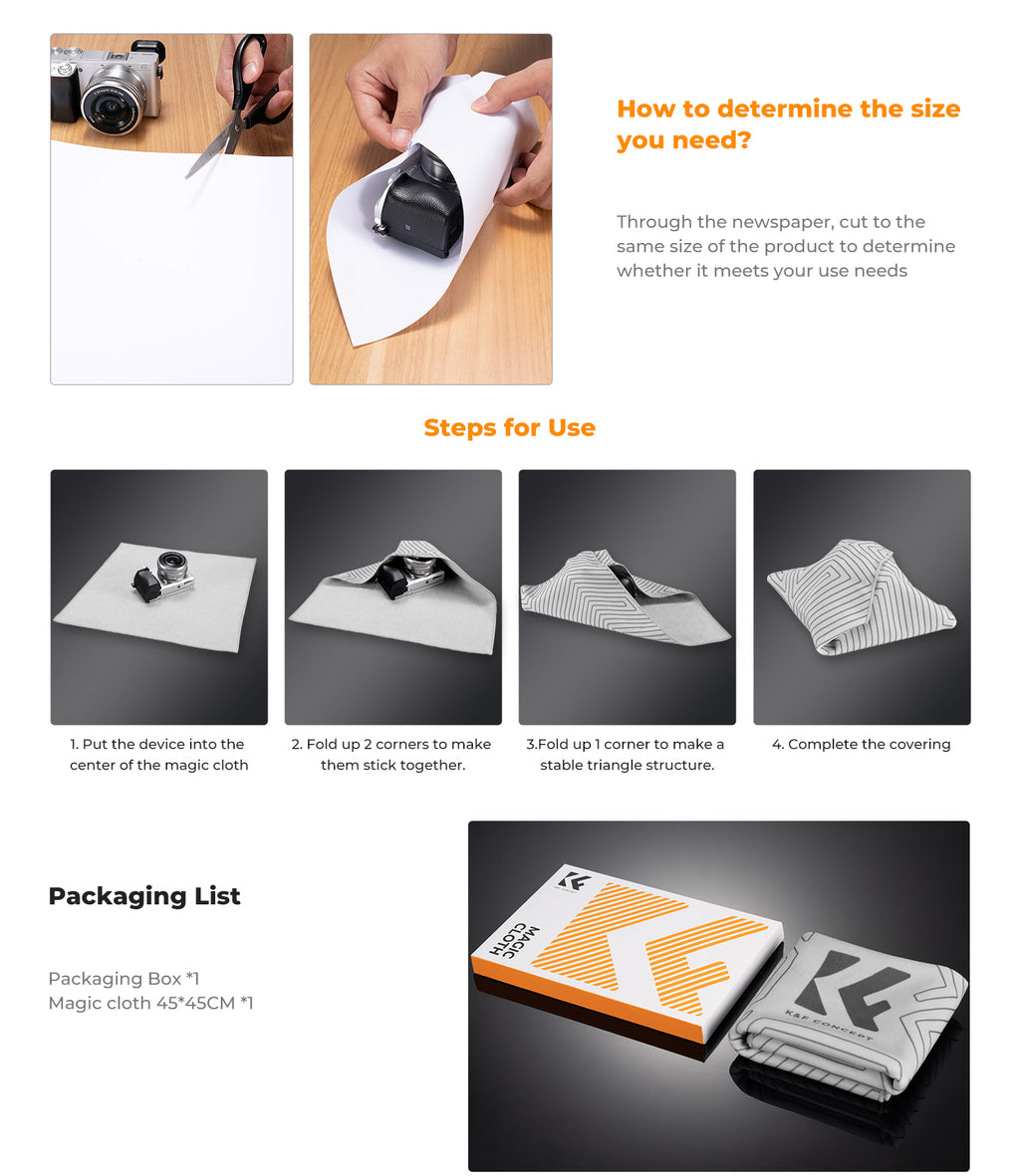 How to determine the size you need?

Through the newspaper, cut to the same size of the product to determine whether it meets your use needs

Steps for Use

1. Put the device into the center of the magic cloth

2. Fold up 2 corners to make them stick together.

3.Fold up 1 corner to make a stable triangle structure.

4. Complete the covering

Packaging List

Packaging Box *1
Magic cloth 45*45CM *1

MAGIC CLOTH

K&F CONCEPT