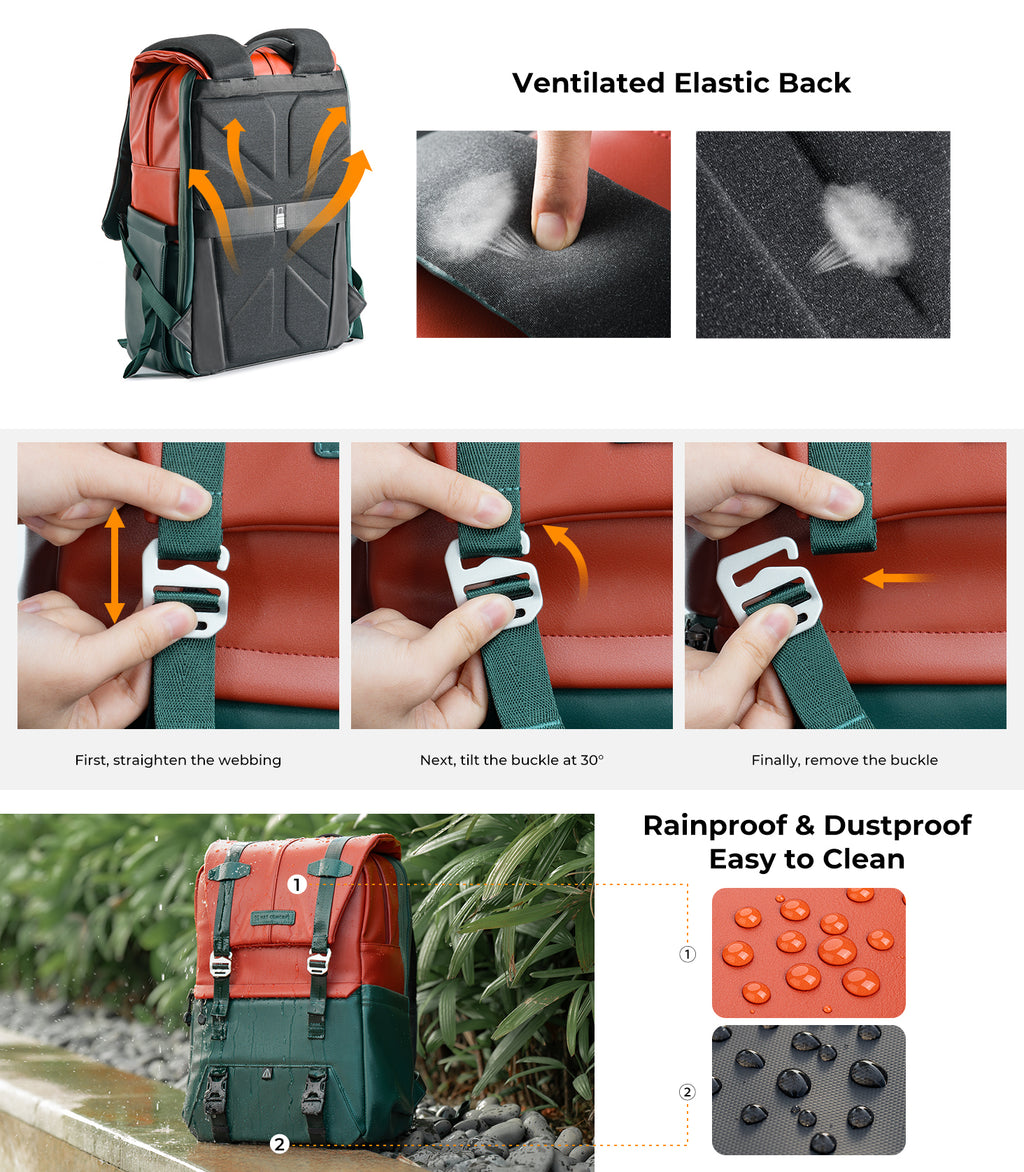 Ventilated Elastic Back

First, straighten the webbing

Next, tilt the buckle at 30°

Finally, remove the buckle

Rainproof & Dustproof
Easy to Clean

1

2

1

2