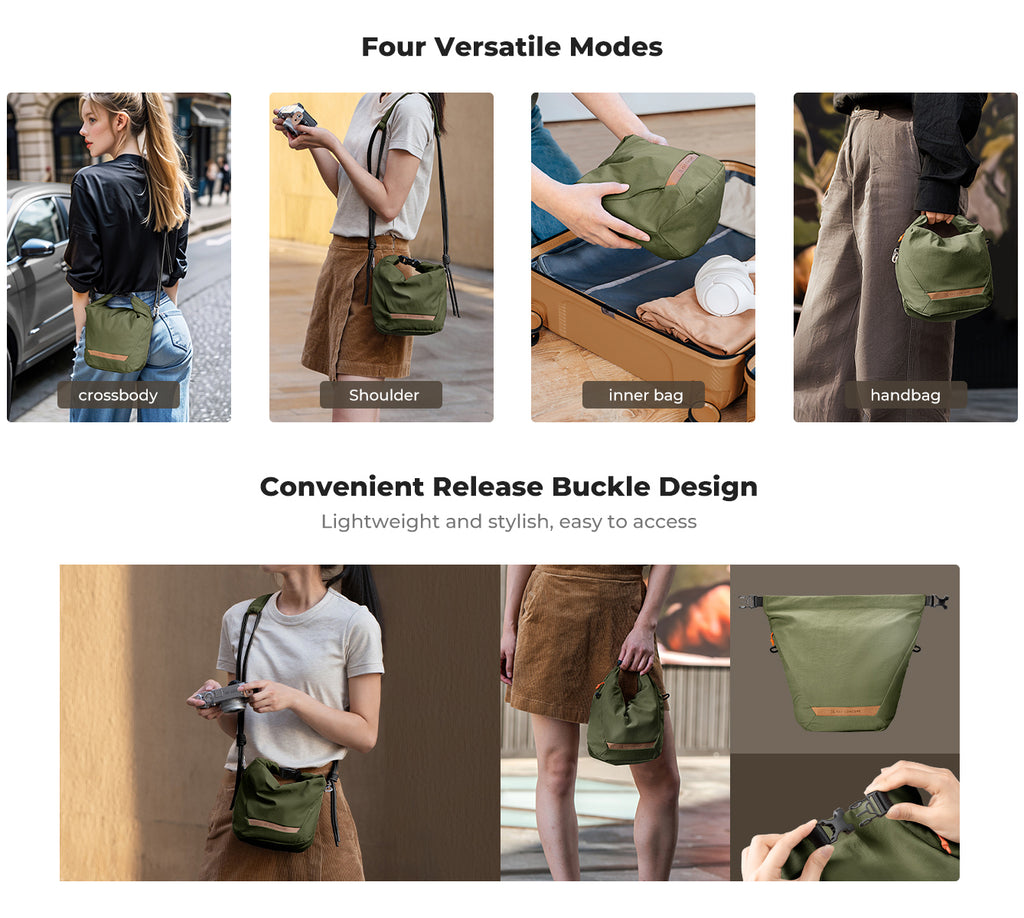 Four Versatile Modes

crossbody

Shoulder

inner bag

handbag

Convenient Release Buckle Design

Lightweight and stylish, easy to access