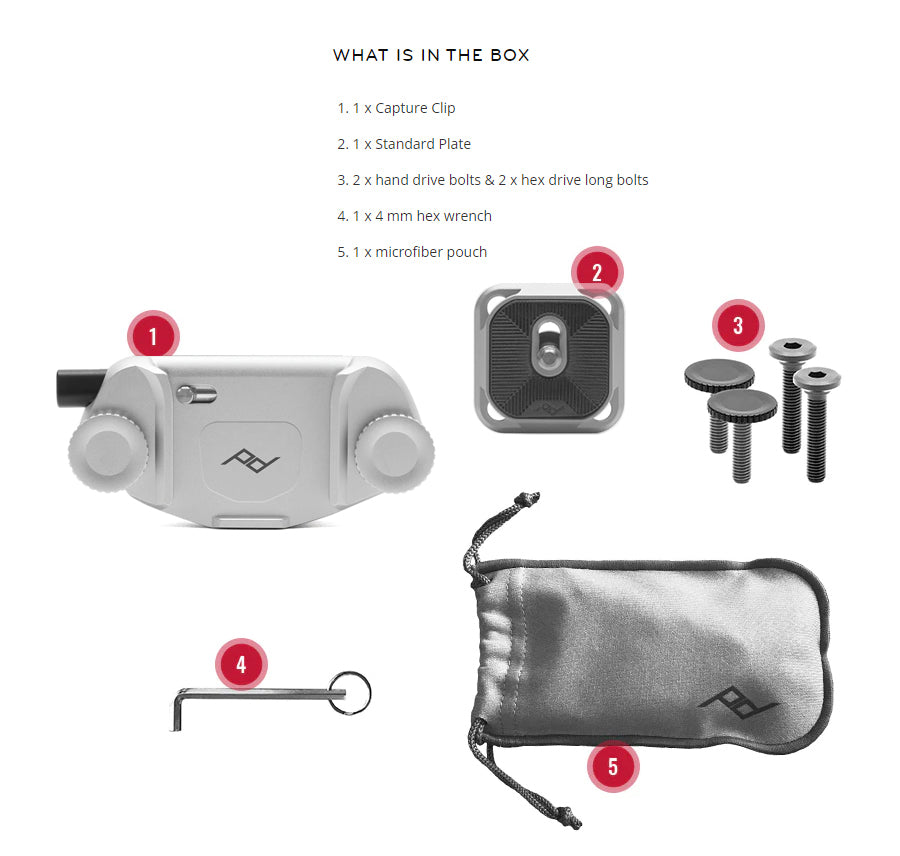 WHAT IS IN THE BOX

1. 1 x Capture Clip

2. 1 x Standard Plate

3. 2 x hand drive bolts & 2 x hex drive long bolts

4. 1 x 4 mm hex wrench

5. 1 x microfiber pouch

2

1

3

4

5