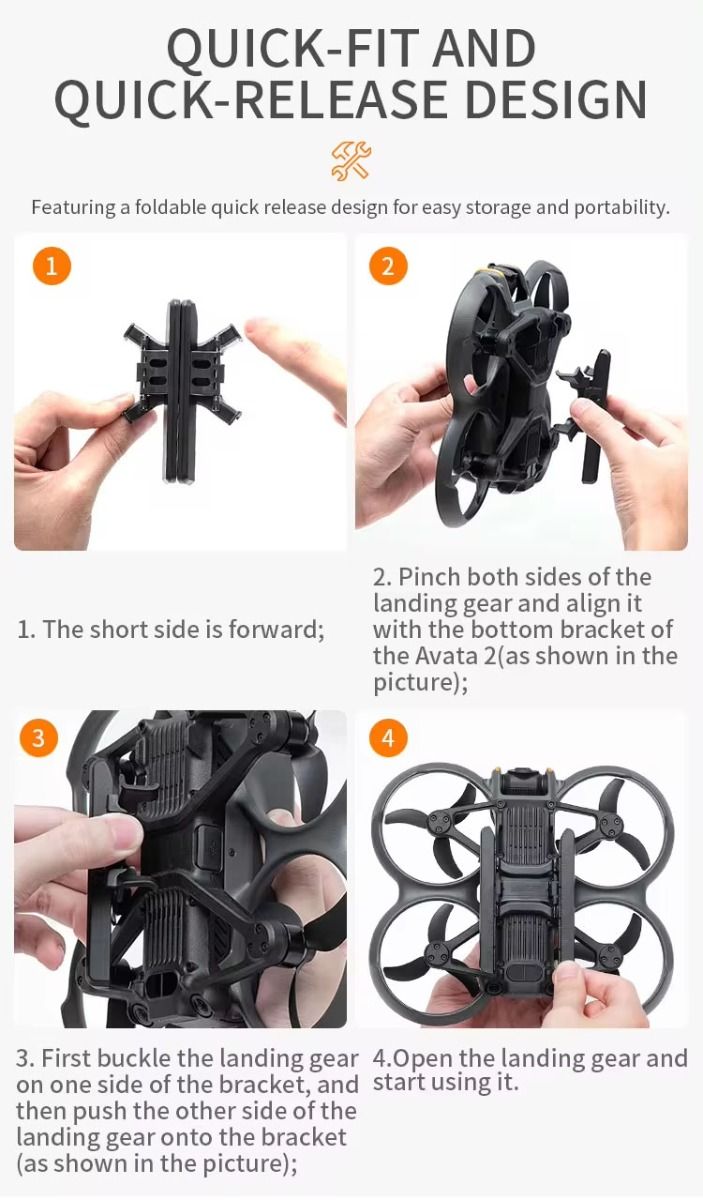 QUICK-FIT AND QUICK-RELEASE DESIGN

Featuring a foldable quick release design for easy storage and portability.

1

2

1. The short side is forward;

2. Pinch both sides of the landing gear and align it with the bottom bracket of the Avata 2(as shown in the picture);

3

4

3. First buckle the landing gear on one side of the bracket, and then push the other side of the landing gear onto the bracket (as shown in the picture);

4.Open the landing gear and start using it.