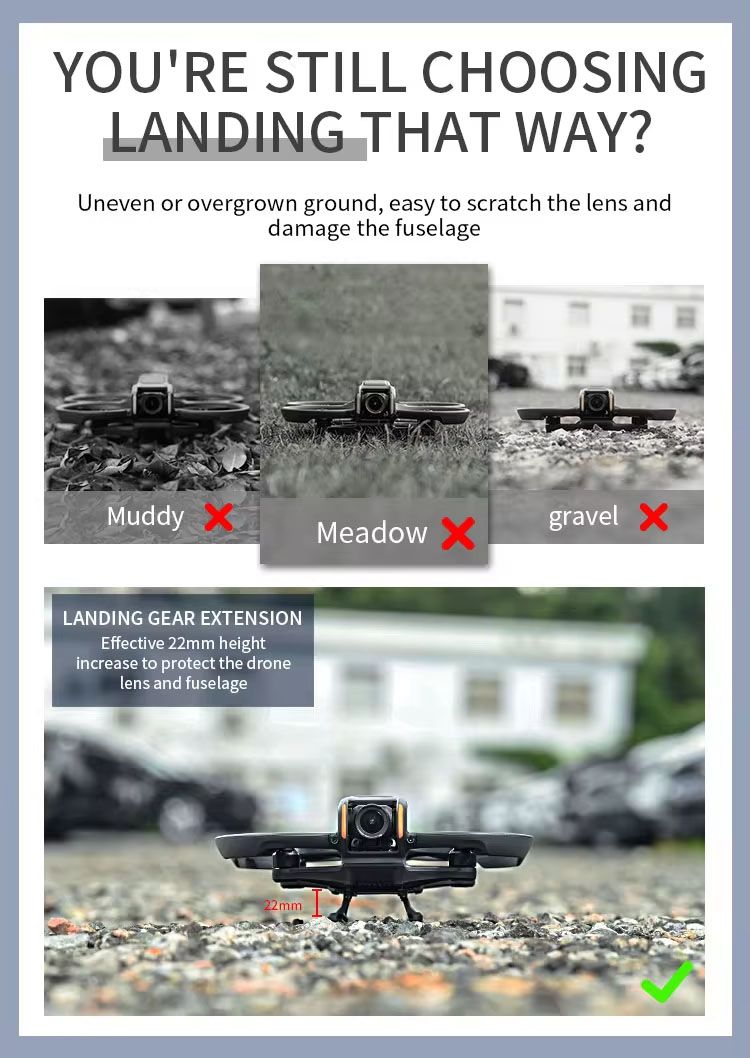 YOU'RE STILL CHOOSING LANDING THAT WAY?

Uneven or overgrown ground, easy to scratch the lens and damage the fuselage

Muddy

Meadow

gravel

LANDING GEAR EXTENSION
Effective 22mm height increase to protect the drone lens and fuselage

22mm