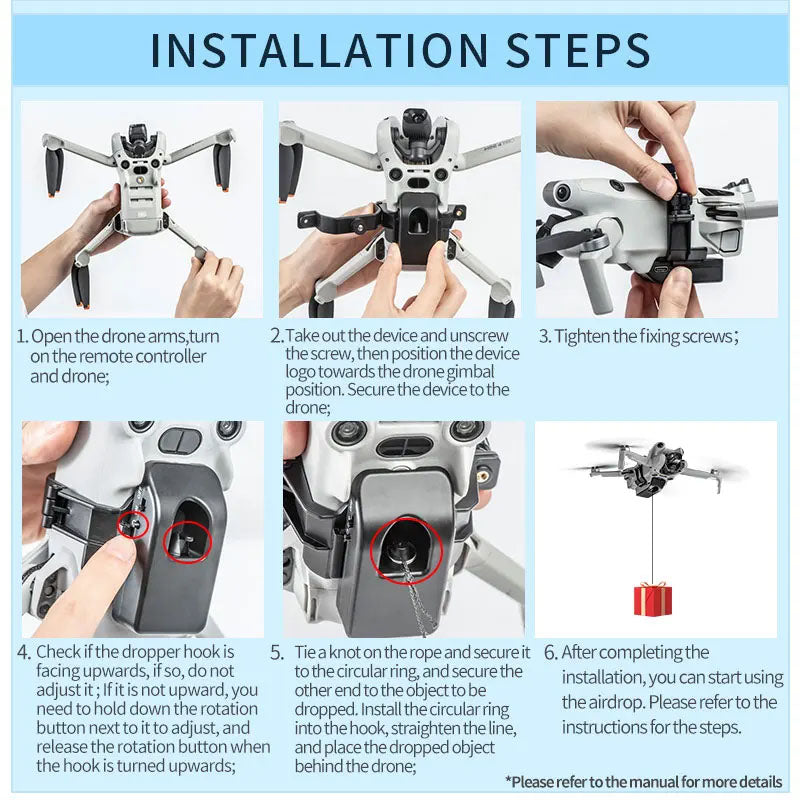 INSTALLATION STEPS

1. Open the drone arms,turn on the remote controller and drone;

2. Take out the device and unscrew the screw, then position the device logo towards the drone gimbal position. Secure the device to the drone;

3. Tighten the fixing screws;

4. Check if the dropper hook is facing upwards, if so, do not adjust it ; If it is not upward, you need to hold down the rotation button next to it to adjust, and release the rotation button when the hook is turned upwards;

5. Tie a knot on the rope and secure it to the circular ring, and secure the other end to the object to be dropped. Install the circular ring into the hook, straighten the line, and place the dropped object behind the drone;

6. After completing the installation, you can start using the airdrop. Please refer to the instructions for the steps.

*Please refer to the manual for more details