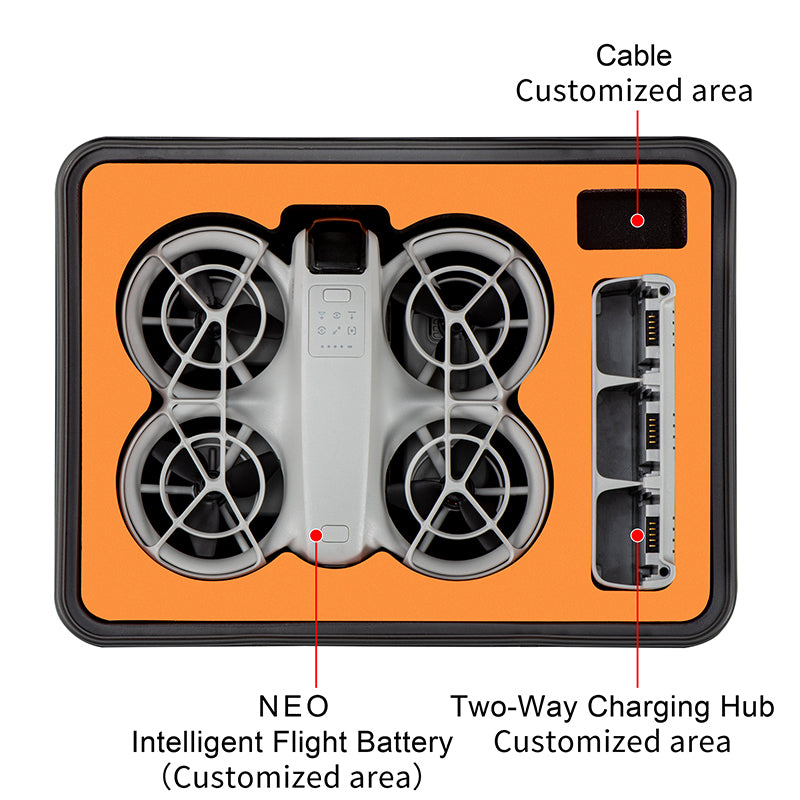 Cable
Customized area

NEO
Intelligent Flight Battery
（Customized area）

Two-Way Charging Hub
Customized area