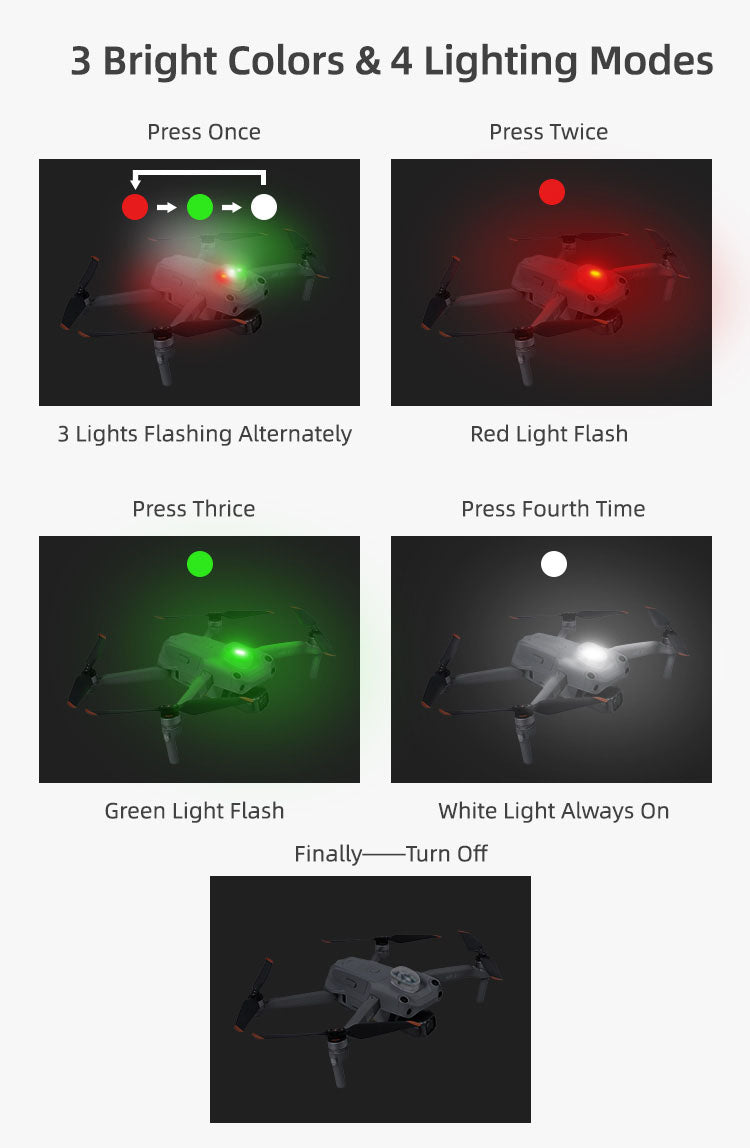 3 Bright Colors & 4 Lighting Modes

Press Once

3 Lights Flashing Alternately

Press Twice

Red Light Flash

Press Thrice

Green Light Flash

Press Fourth Time

White Light Always On

Finally——Turn Off