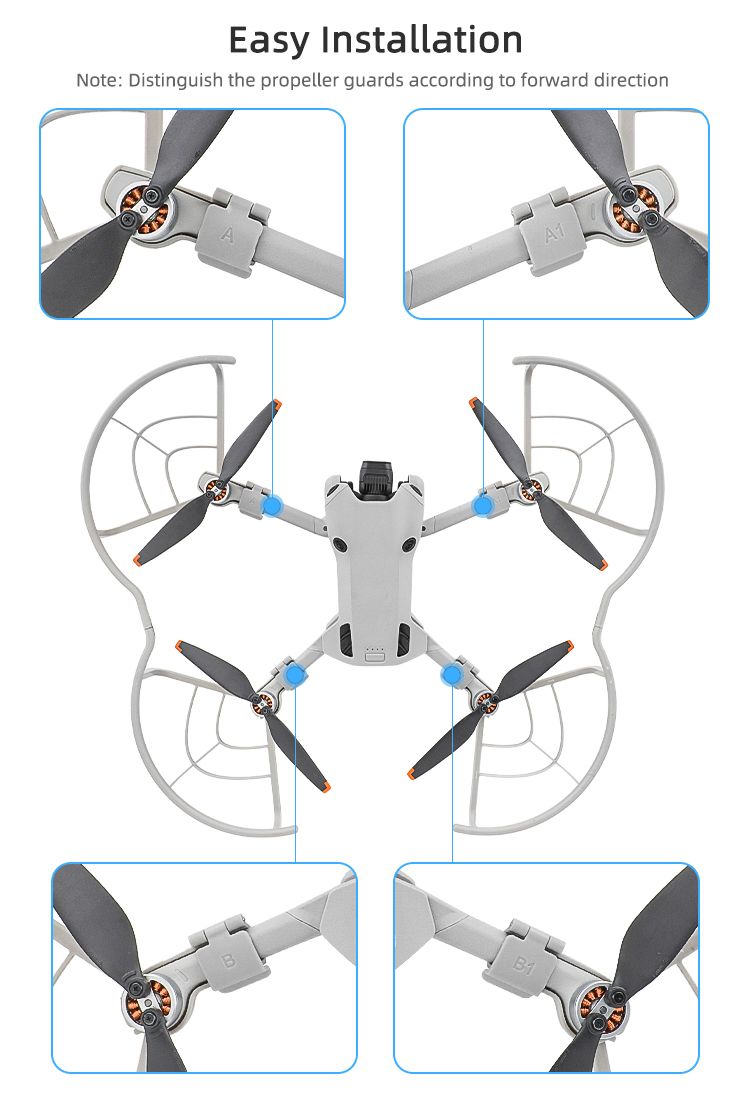 Easy Installation

Note: Distinguish the propeller guards according to forward direction

A

A1

B

B1