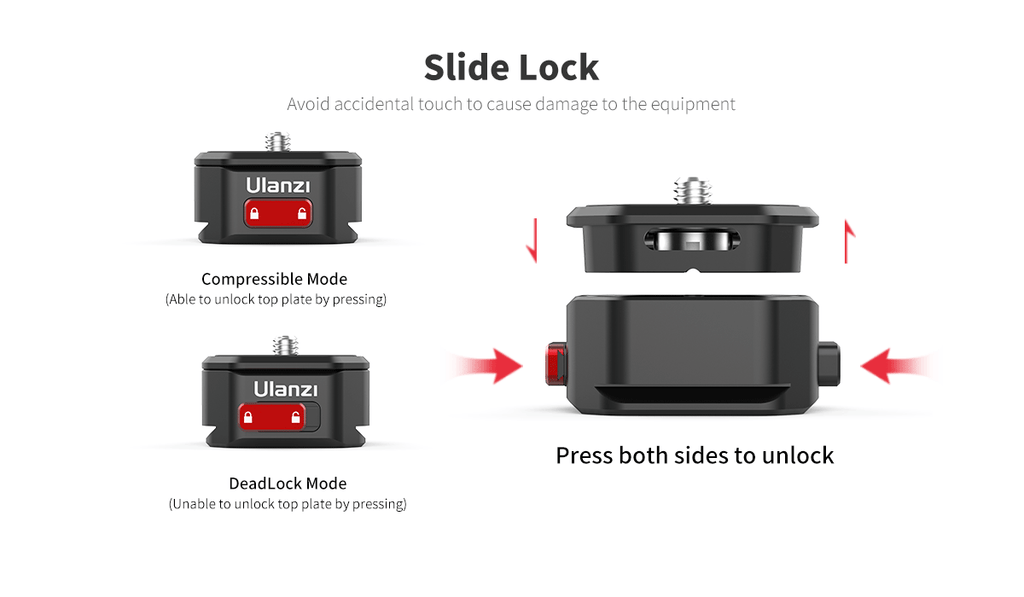 Slide Lock
Avoid accidental touch to cause damage to the equipment

Ulanzi

Compressible Mode
(Able to unlock top plate by pressing)

Ulanzi

DeadLock Mode
(Unable to unlock top plate by pressing)

Press both sides to unlock