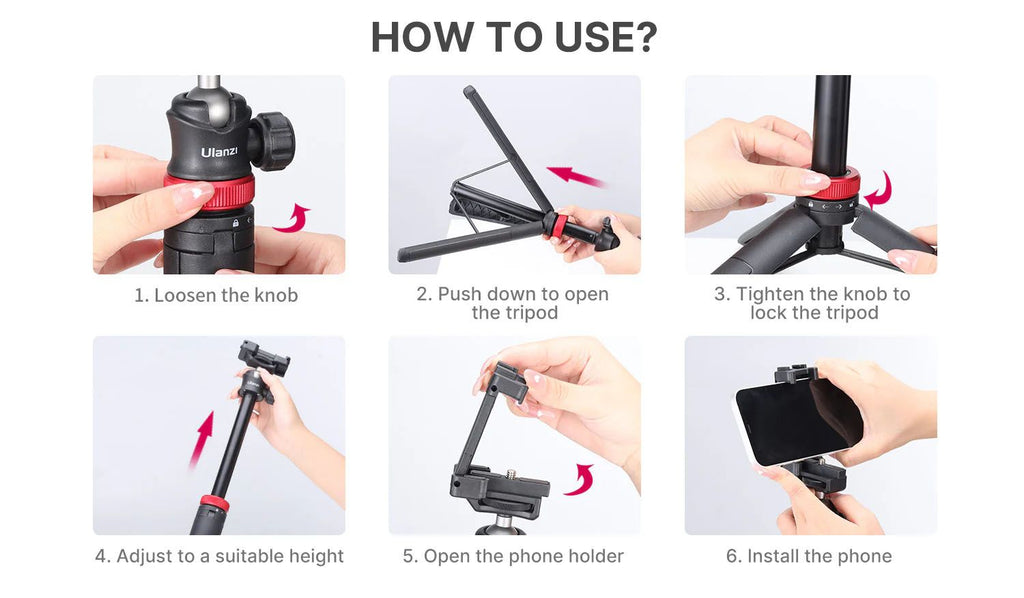 HOW TO USE?

Ulanzi

1. Loosen the knob

2. Push down to open the tripod

3. Tighten the knob to lock the tripod

4. Adjust to a suitable height

5. Open the phone holder

6. Install the phone