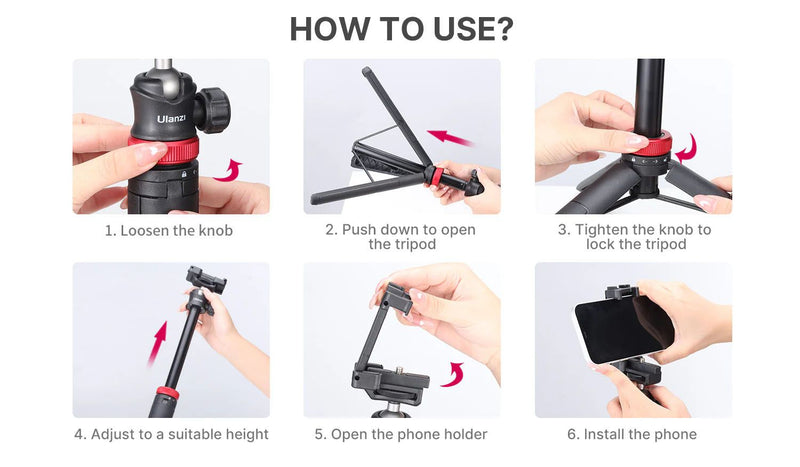 HOW TO USE?

Ulanzi

1. Loosen the knob

2. Push down to open the tripod

3. Tighten the knob to lock the tripod

4. Adjust to a suitable height

5. Open the phone holder

6. Install the phone