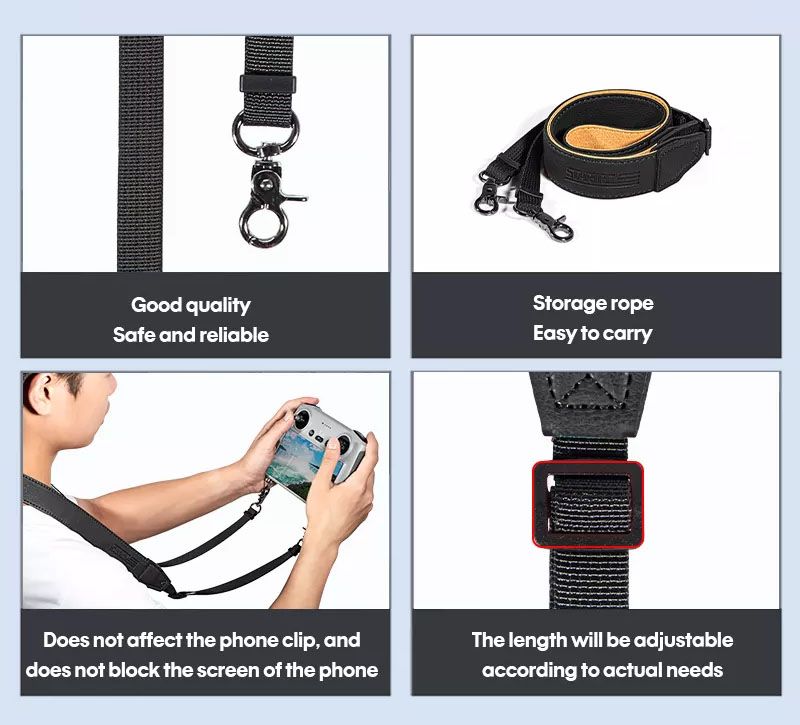 Good quality
Safe and reliable

Storage rope
Easy to carry

Does not affect the phone clip, and does not block the screen of the phone

The length will be adjustable according to actual needs