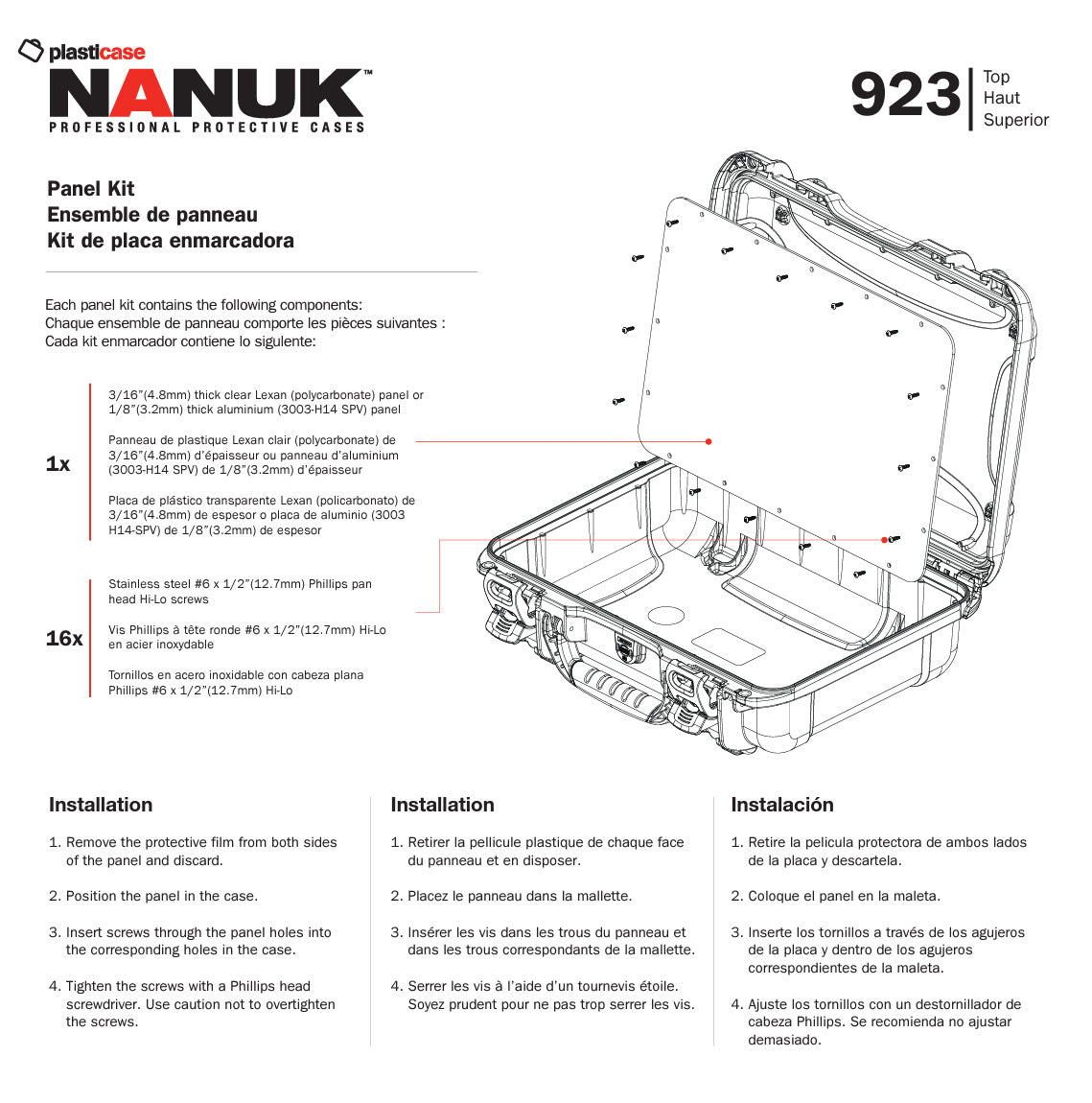 plasticase
NANUK™
PROFESSIONAL PROTECTIVE CASES

923 Top
Haut
Superior

Panel Kit
Ensemble de panneau
Kit de placa enmarcadora

Each panel kit contains the following components:
Chaque ensemble de panneau comporte les pièces suivantes :
Cada kit enmarcador contiene lo sigulente:

1x

3/16"(4.8mm) thick clear Lexan (polycarbonate) panel or 1/8"(3.2mm) thick aluminium (3003-H14 SPV) panel

Panneau de plastique Lexan clair (polycarbonate) de 3/16"(4.8mm) d'épaisseur ou panneau d'aluminium (3003-H14 SPV) de 1/8"(3.2mm) d'épaisseur

Placa de plástico transparente Lexan (policarbonato) de 3/16"(4.8mm) de espesor o placa de aluminio (3003 H14-SPV) de 1/8"(3.2mm) de espesor

16x

Stainless steel #6 x 1/2"(12.7mm) Phillips pan head Hi-Lo screws

Vis Phillips à tête ronde #6 x 1/2"(12.7mm) Hi-Lo en acier inoxydable

Tornillos en acero inoxidable con cabeza plana Phillips #6 x 1/2"(12.7mm) Hi-Lo

Installation

1. Remove the protective film from both sides of the panel and discard.

2. Position the panel in the case.

3. Insert screws through the panel holes into the corresponding holes in the case.

4. Tighten the screws with a Phillips head screwdriver. Use caution not to overtighten the screws.

Installation

1. Retirer la pellicule plastique de chaque face du panneau et en disposer.

2. Placez le panneau dans la mallette.

3. Insérer les vis dans les trous du panneau et dans les trous correspondants de la mallette.

4. Serrer les vis à l'aide d'un tournevis étoile. Soyez prudent pour ne pas trop serrer les vis.

Instalación

1. Retire la pelicula protectora de ambos lados de la placa y descartela.

2. Coloque el panel en la maleta.

3. Inserte los tornillos a través de los agujeros de la placa y dentro de los agujeros correspondientes de la maleta.

4. Ajuste los tornillos con un destornillador de cabeza Phillips. Se recomienda no ajustar demasiado.