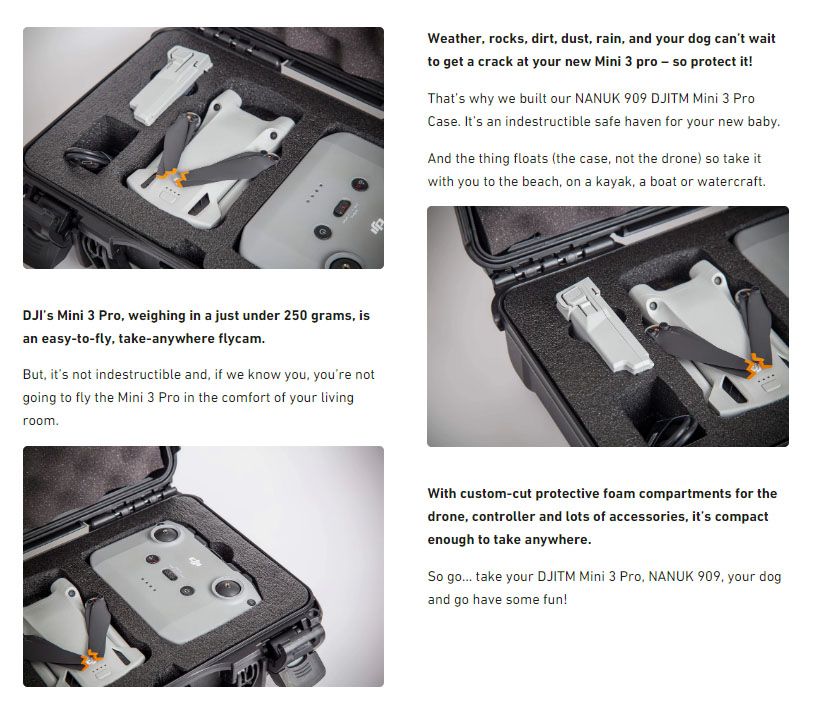 DJI's Mini 3 Pro, weighing in a just under 250 grams, is an easy-to-fly, take-anywhere flycam.

But, it's not indestructible and, if we know you, you're not going to fly the Mini 3 Pro in the comfort of your living room.

Weather, rocks, dirt, dust, rain, and your dog can't wait to get a crack at your new Mini 3 pro – so protect it!

That's why we built our NANUK 909 DJITM Mini 3 Pro Case. It's an indestructible safe haven for your new baby.

And the thing floats (the case, not the drone) so take it with you to the beach, on a kayak, a boat or watercraft.

With custom-cut protective foam compartments for the drone, controller and lots of accessories, it's compact enough to take anywhere.

So go... take your DJITM Mini 3 Pro, NANUK 909, your dog and go have some fun!