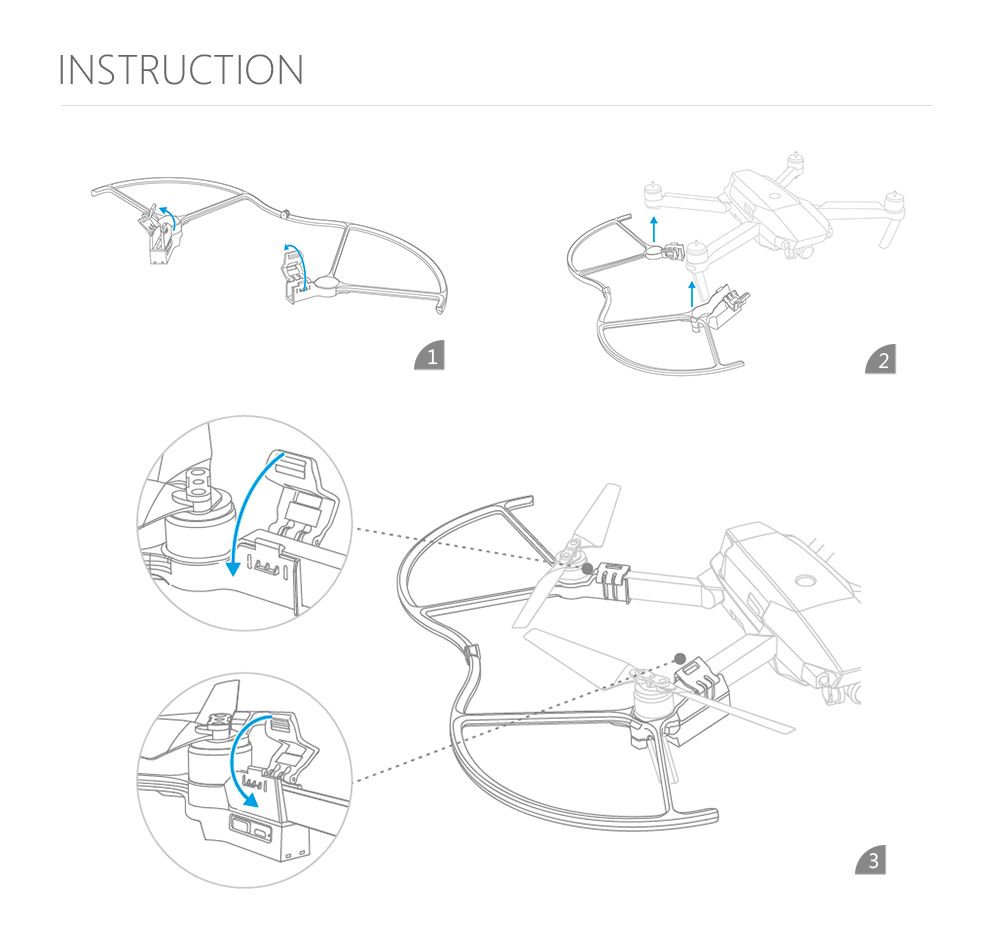 INSTRUCTION

1

2

3