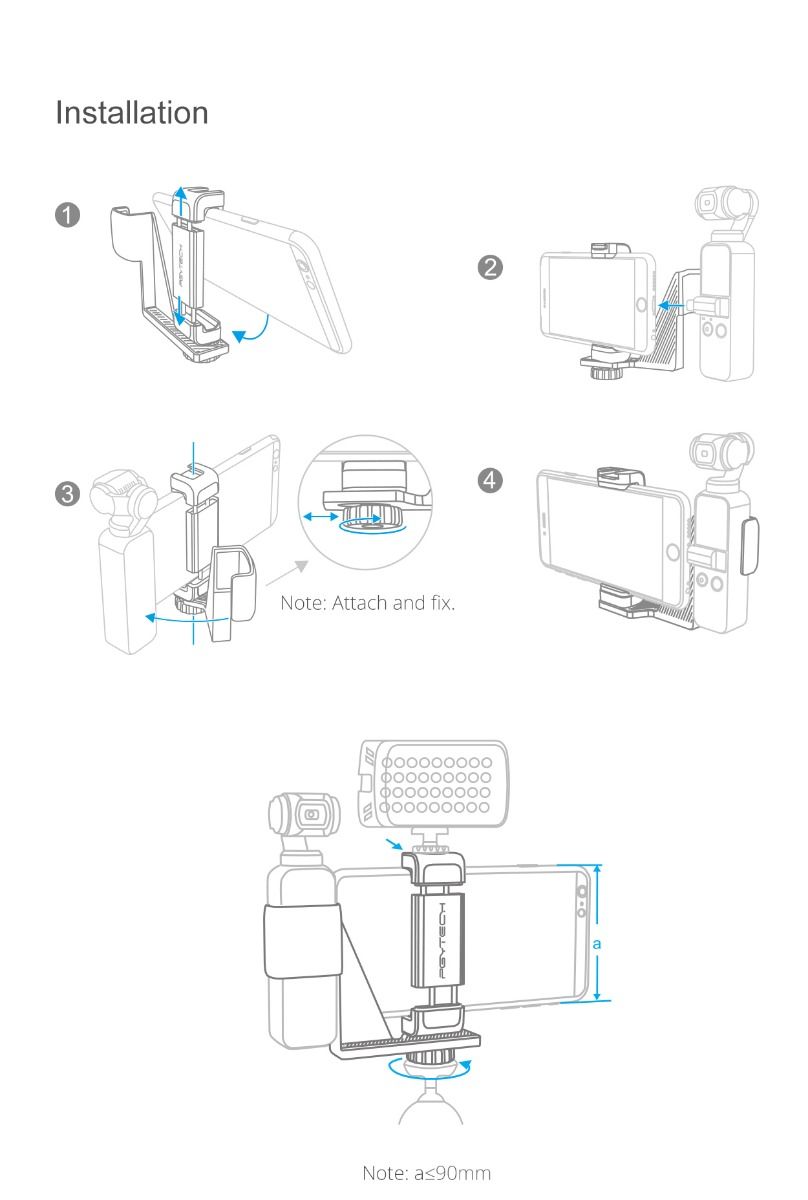 Installation

1

PGYTECH

2

3

Note: Attach and fix.

4

PGYTECH

a

Note: a≤90mm