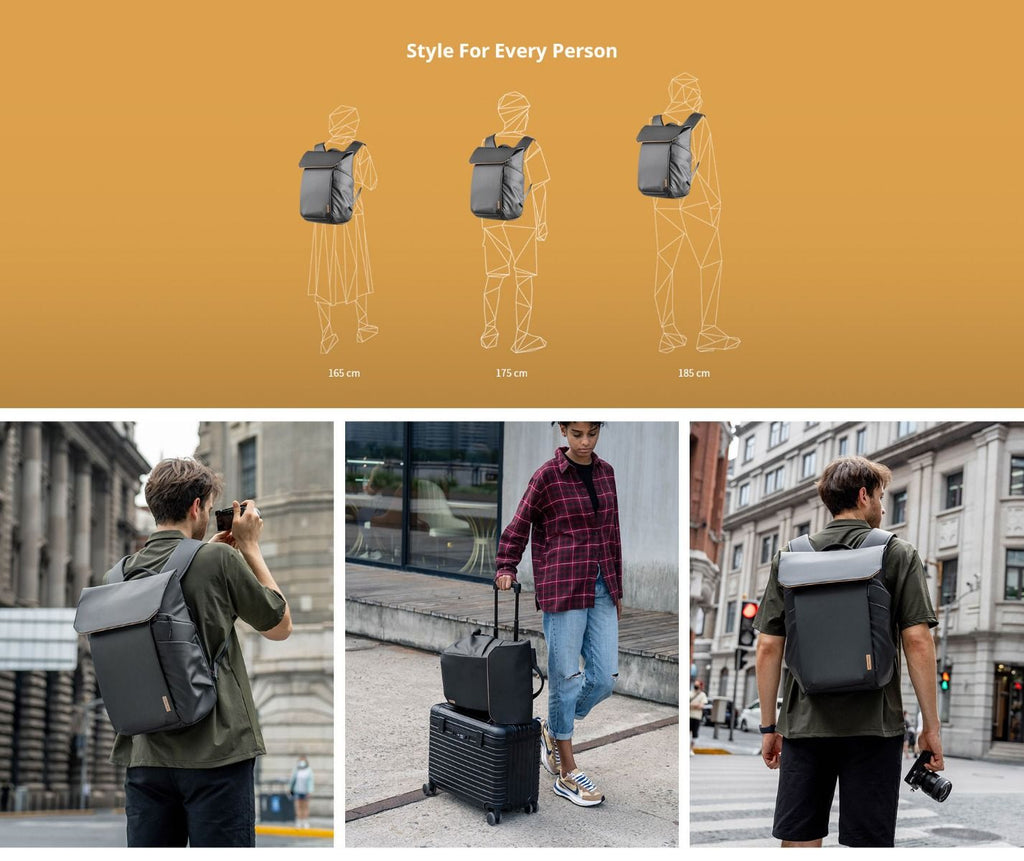 Style For Every Person

165 cm

175 cm

185 cm