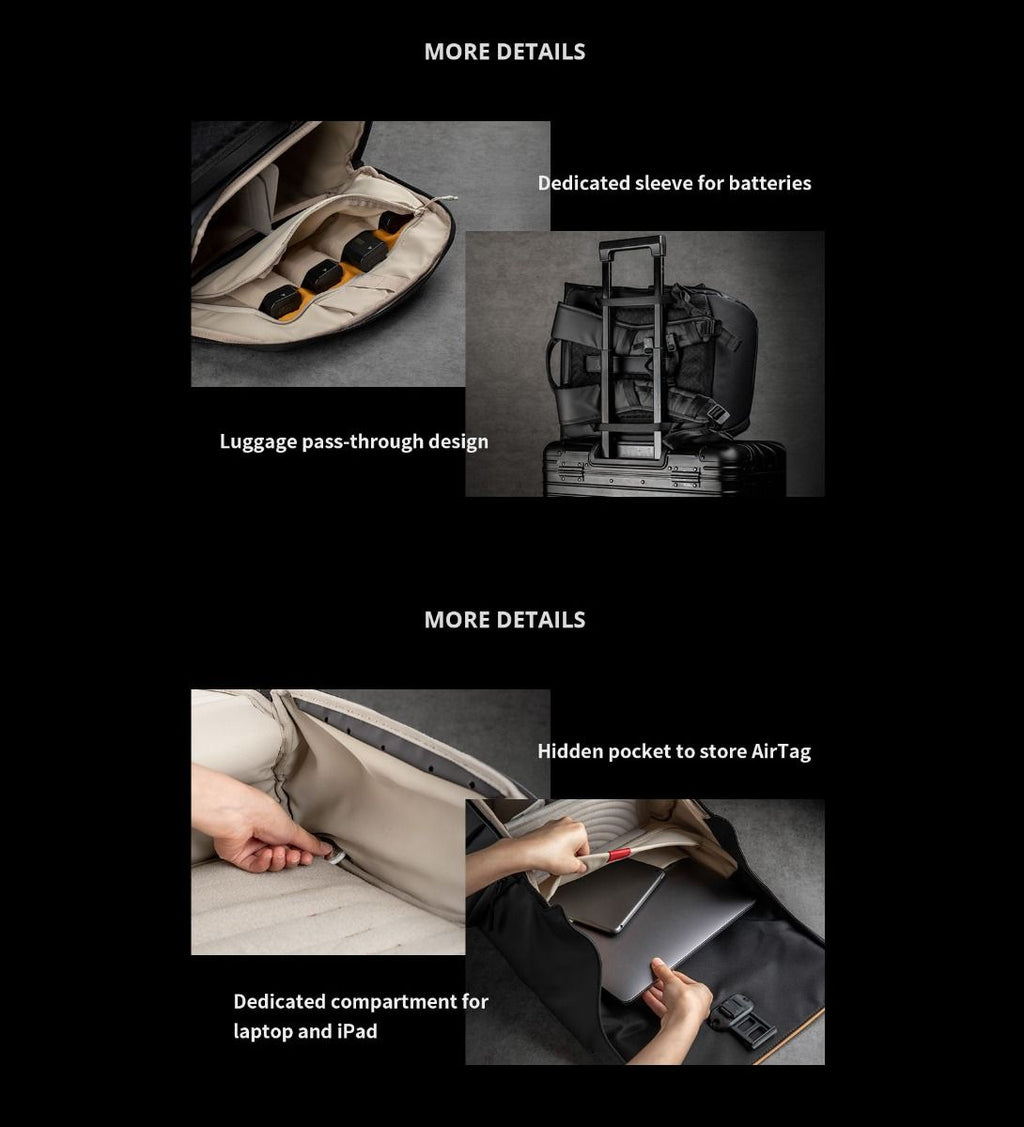 MORE DETAILS

Dedicated sleeve for batteries

Luggage pass-through design

MORE DETAILS

Hidden pocket to store AirTag

Dedicated compartment for laptop and iPad