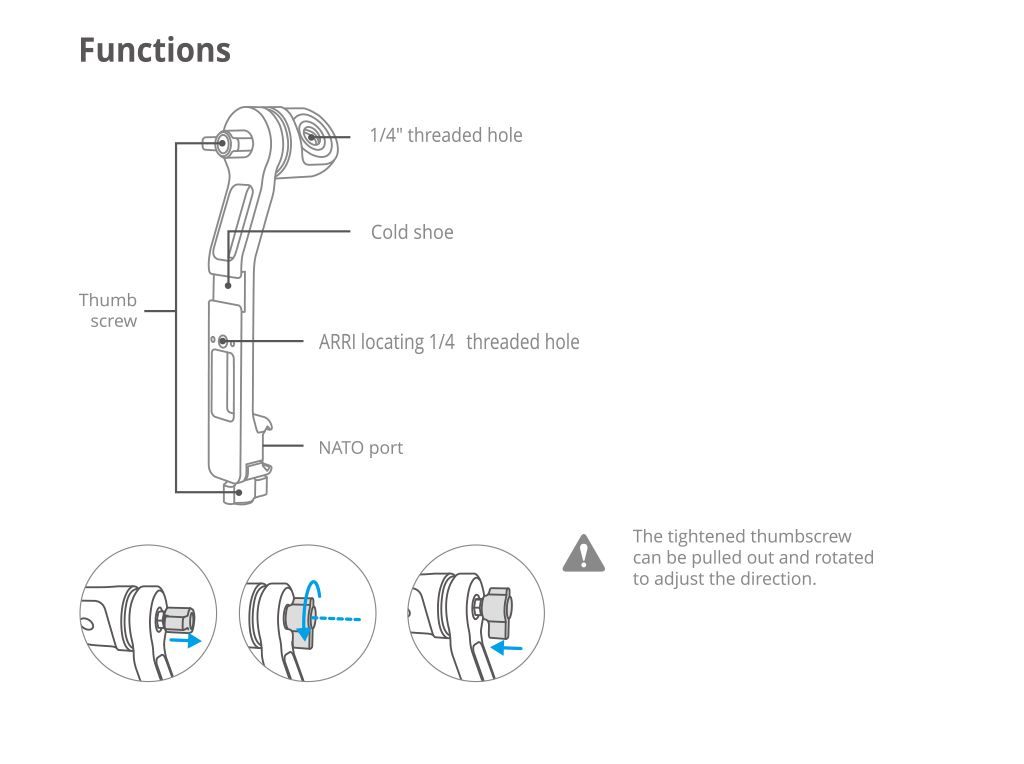 Functions

1/4" threaded hole

Cold shoe

Thumb screw

ARRI locating 1/4 threaded hole

NATO port

The tightened thumbscrew can be pulled out and rotated to adjust the direction.