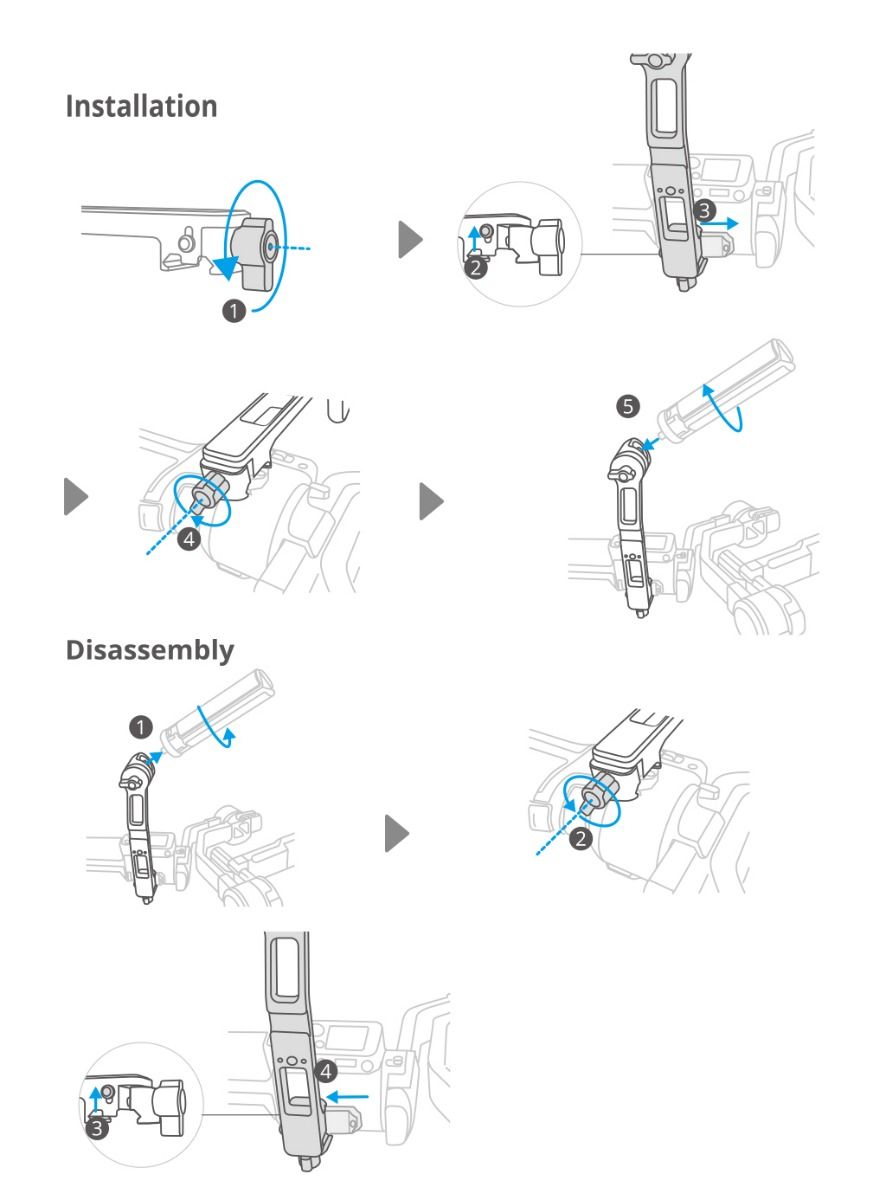 Installation

1

2

3

4

5

Disassembly

1

2

3

4