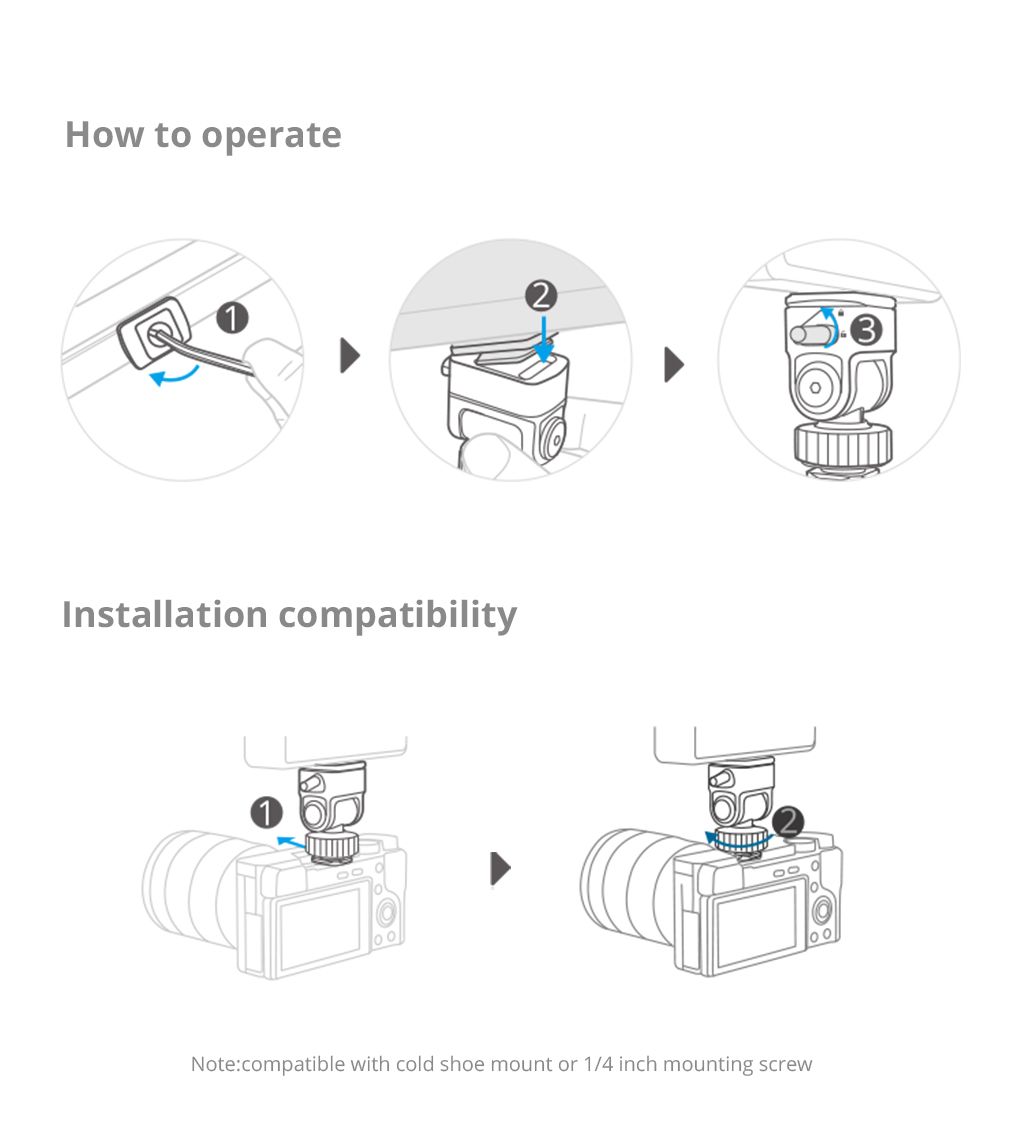 How to operate

1

2

3

Installation compatibility

1

2

Note:compatible with cold shoe mount or 1/4 inch mounting screw