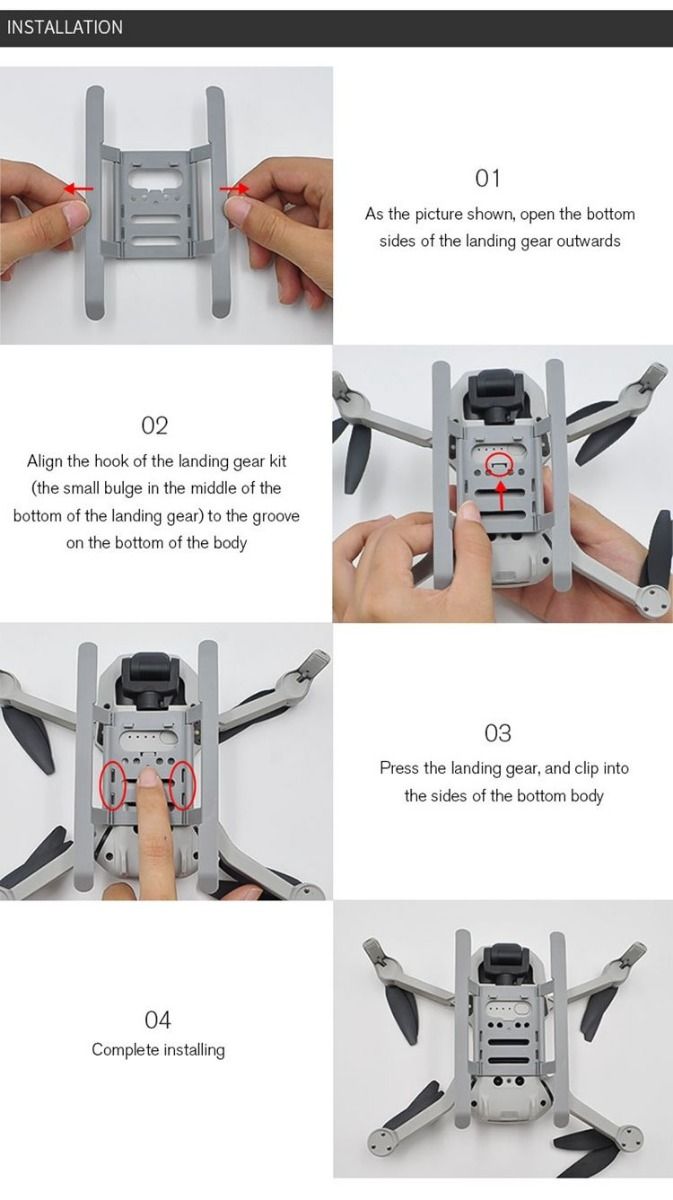 INSTALLATION

01
As the picture shown, open the bottom sides of the landing gear outwards

02
Align the hook of the landing gear kit (the small bulge in the middle of the bottom of the landing gear) to the groove on the bottom of the body

03
Press the landing gear, and clip into the sides of the bottom body

04
Complete installing