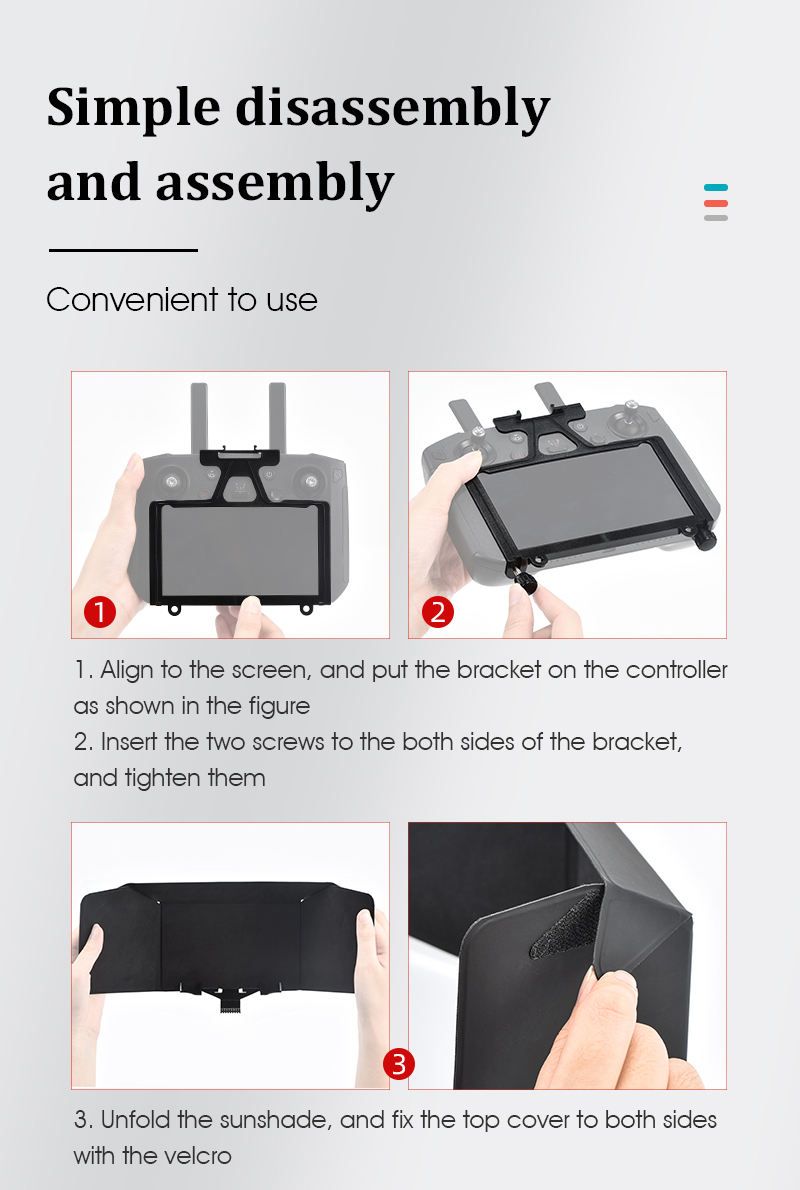 Simple disassembly and assembly

Convenient to use

1

2

1. Align to the screen, and put the bracket on the controller as shown in the figure
2. Insert the two screws to the both sides of the bracket, and tighten them

3

3. Unfold the sunshade, and fix the top cover to both sides with the velcro