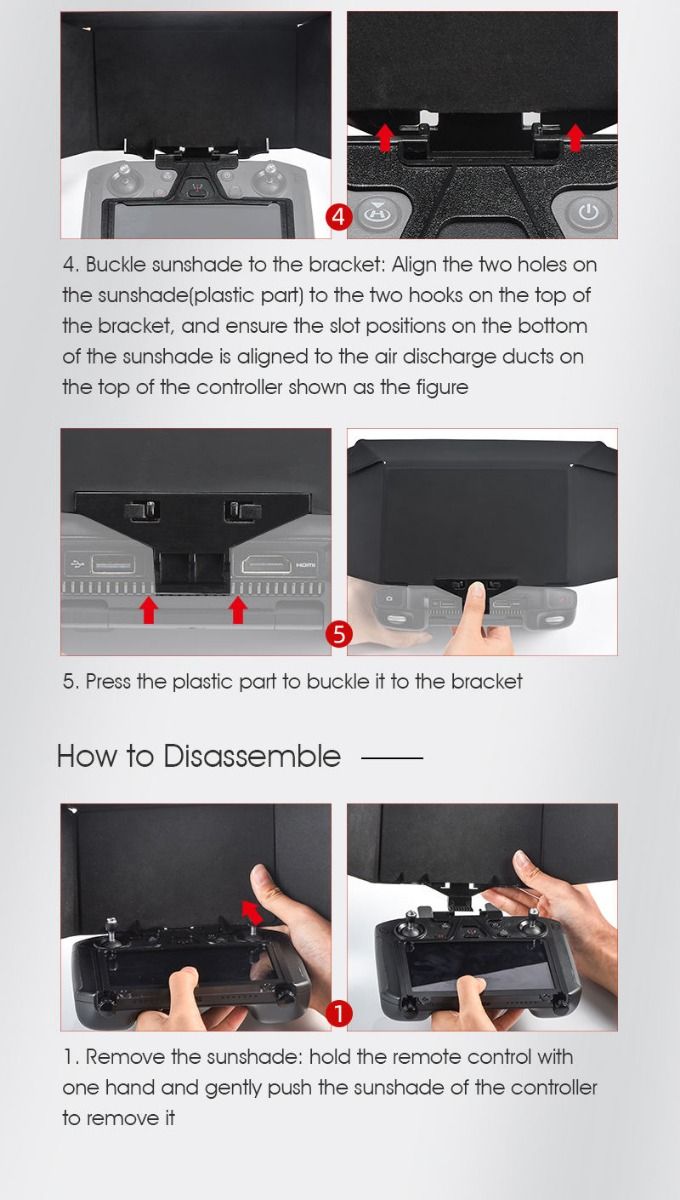 4

4. Buckle sunshade to the bracket: Align the two holes on the sunshade(plastic part) to the two hooks on the top of the bracket, and ensure the slot positions on the bottom of the sunshade is aligned to the air discharge ducts on the top of the controller shown as the figure

HDMI

5

5. Press the plastic part to buckle it to the bracket

How to Disassemble

1

1. Remove the sunshade: hold the remote control with one hand and gently push the sunshade of the controller to remove it