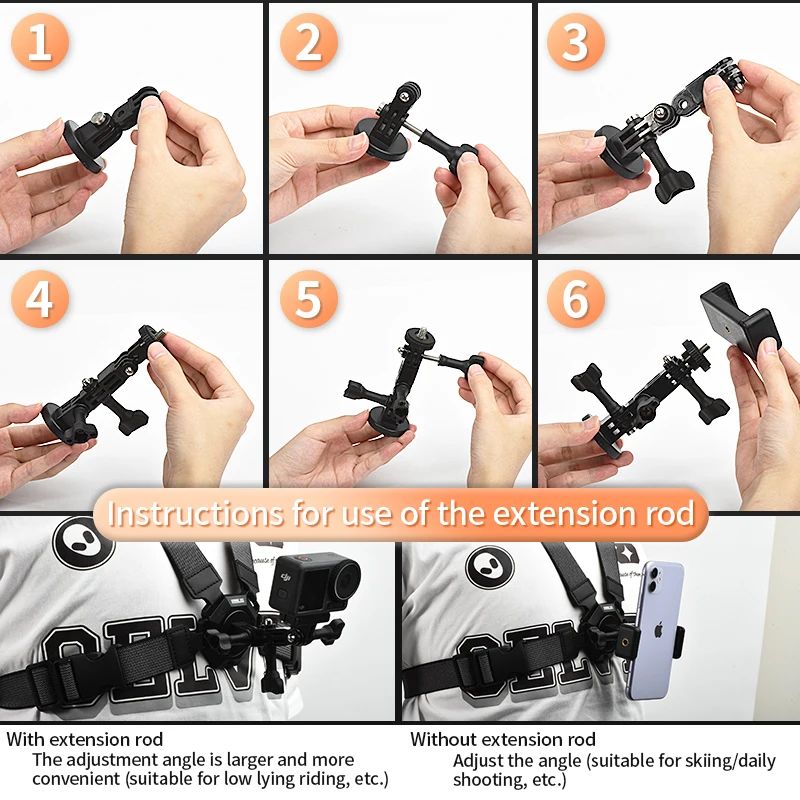 1

2

3

4

5

6

Instructions for use of the extension rod

With extension rod
The adjustment angle is larger and more convenient (suitable for low lying riding, etc.)

Without extension rod
Adjust the angle (suitable for skiing/daily shooting, etc.)