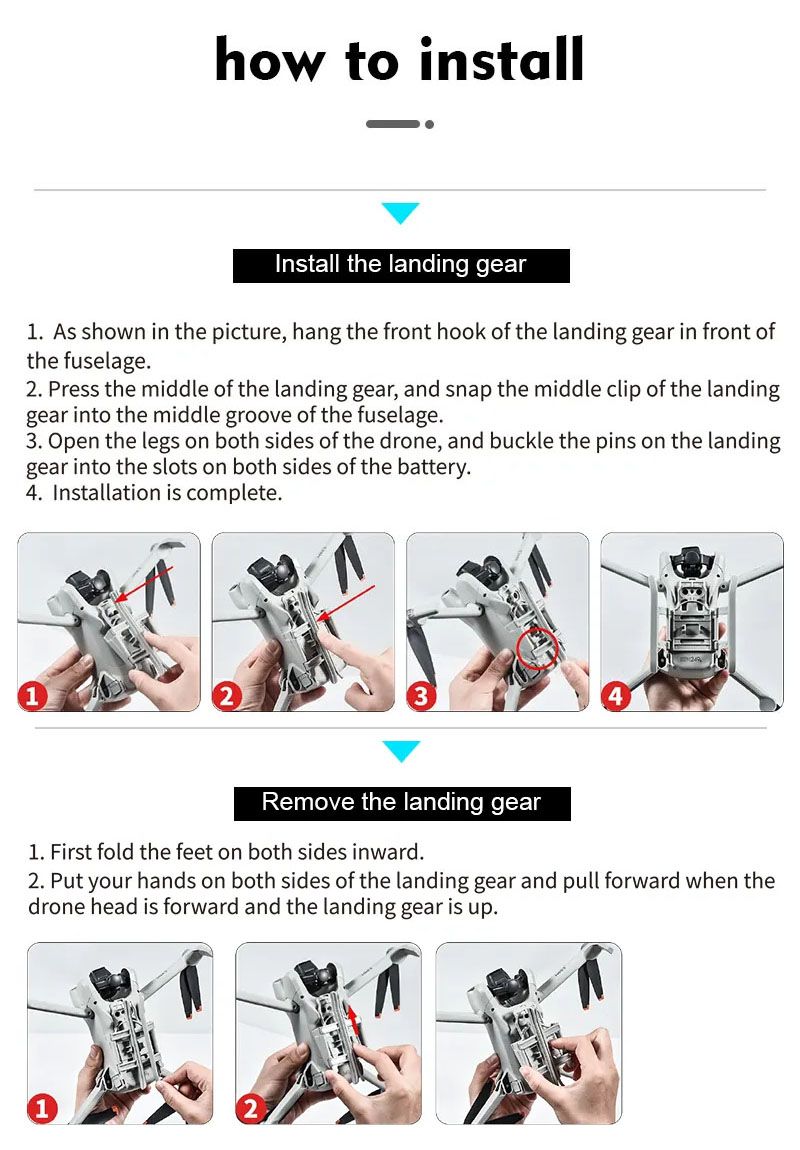 how to install

Install the landing gear

1. As shown in the picture, hang the front hook of the landing gear in front of the fuselage.
2. Press the middle of the landing gear, and snap the middle clip of the landing gear into the middle groove of the fuselage.
3. Open the legs on both sides of the drone, and buckle the pins on the landing gear into the slots on both sides of the battery.
4. Installation is complete.

1

2

3

4

Remove the landing gear

1. First fold the feet on both sides inward.
2. Put your hands on both sides of the landing gear and pull forward when the drone head is forward and the landing gear is up.

1

2