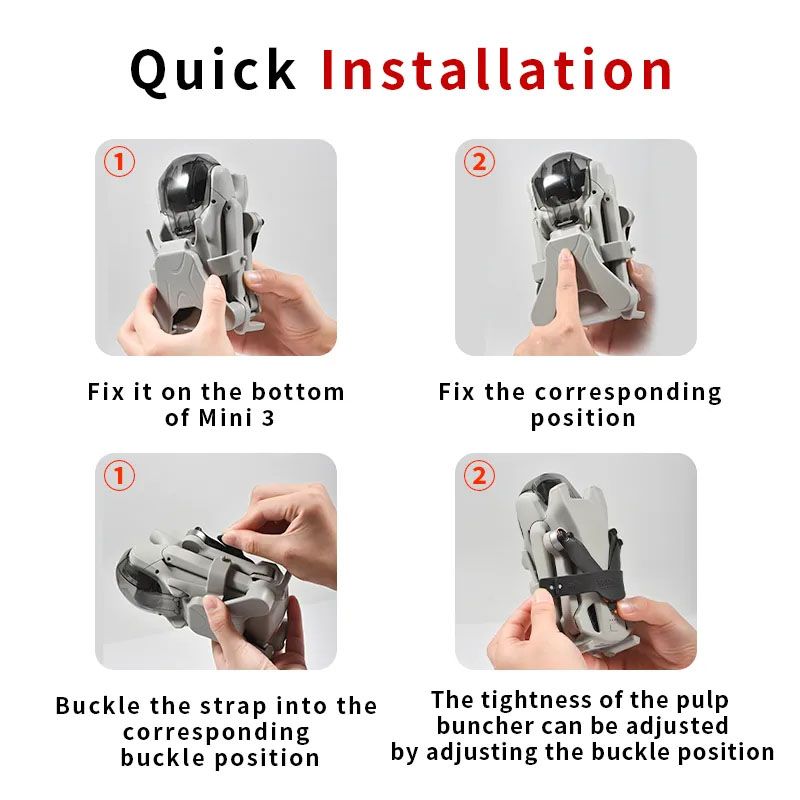 Quick Installation

①

Fix it on the bottom of Mini 3

②

Fix the corresponding position

①

Buckle the strap into the corresponding buckle position

②

The tightness of the pulp buncher can be adjusted by adjusting the buckle position