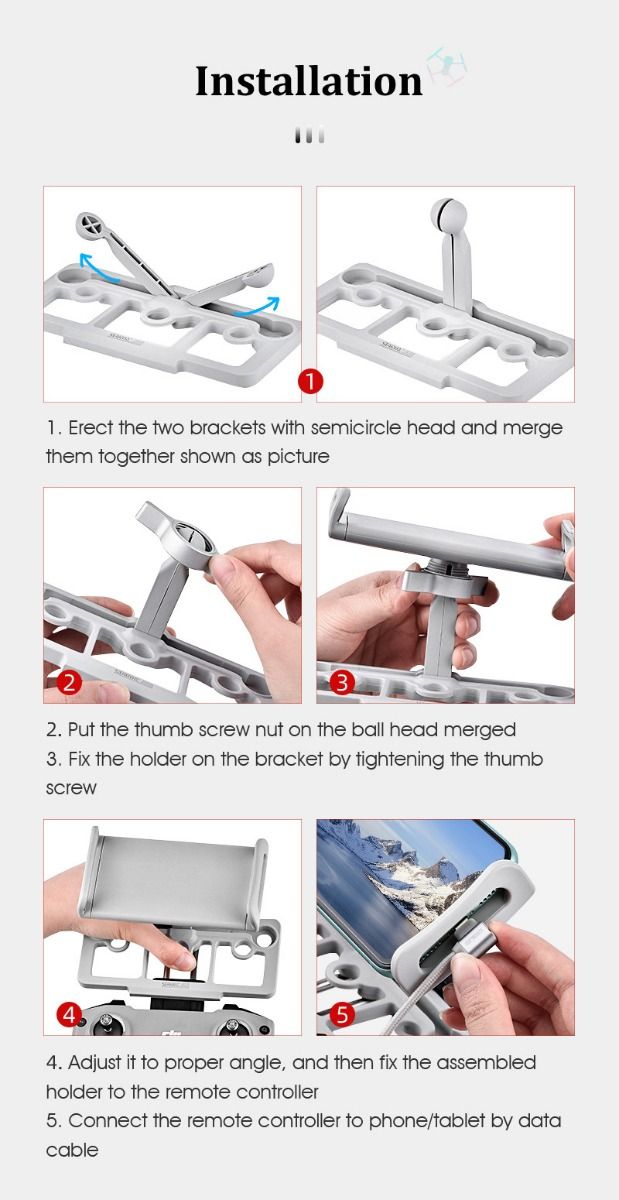 Installation

1

1. Erect the two brackets with semicircle head and merge them together shown as picture

2

3

2. Put the thumb screw nut on the ball head merged
3. Fix the holder on the bracket by tightening the thumb screw

4

5

4. Adjust it to proper angle, and then fix the assembled holder to the remote controller
5. Connect the remote controller to phone/tablet by data cable