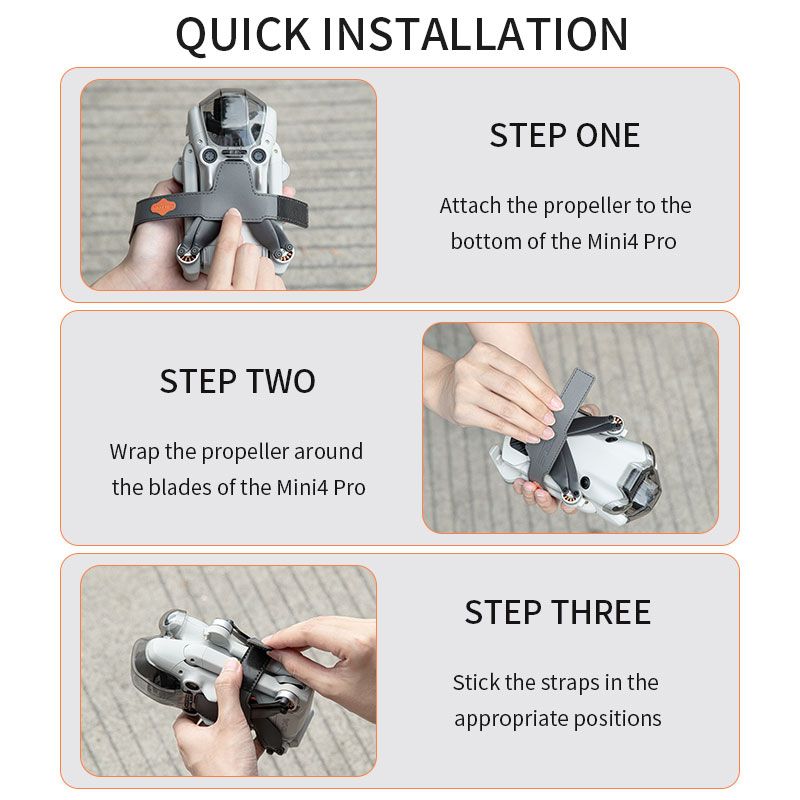 QUICK INSTALLATION

STEP ONE

Attach the propeller to the bottom of the Mini4 Pro

STEP TWO

Wrap the propeller around the blades of the Mini4 Pro

STEP THREE

Stick the straps in the appropriate positions