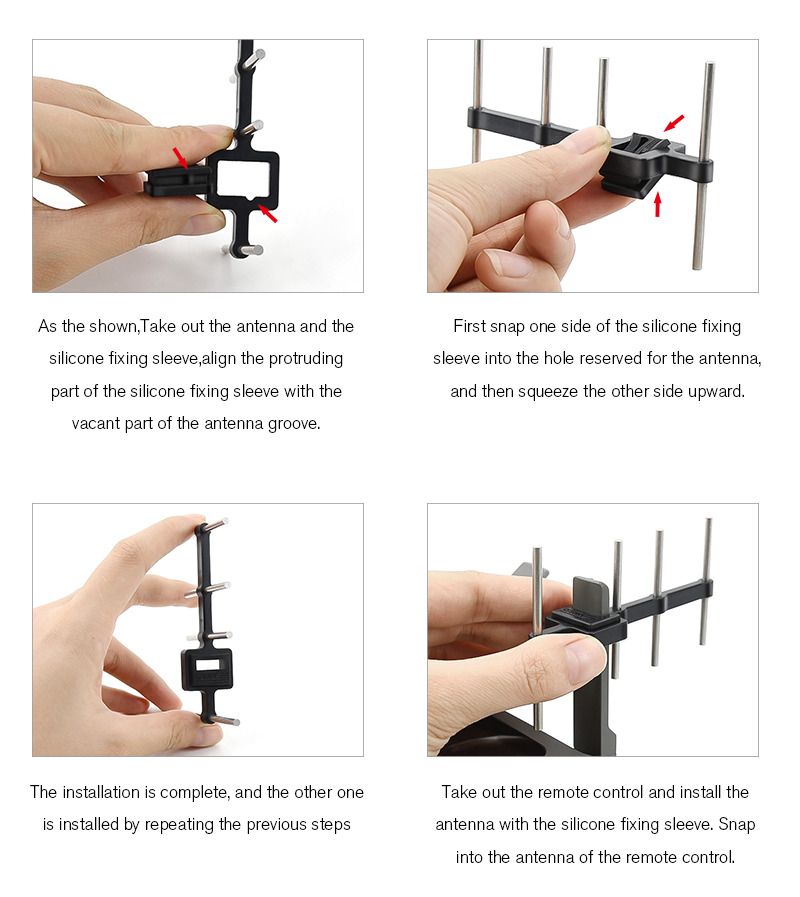 As the shown,Take out the antenna and the silicone fixing sleeve,align the protruding part of the silicone fixing sleeve with the vacant part of the antenna groove.

First snap one side of the silicone fixing sleeve into the hole reserved for the antenna, and then squeeze the other side upward.

The installation is complete, and the other one is installed by repeating the previous steps

Take out the remote control and install the antenna with the silicone fixing sleeve. Snap into the antenna of the remote control.