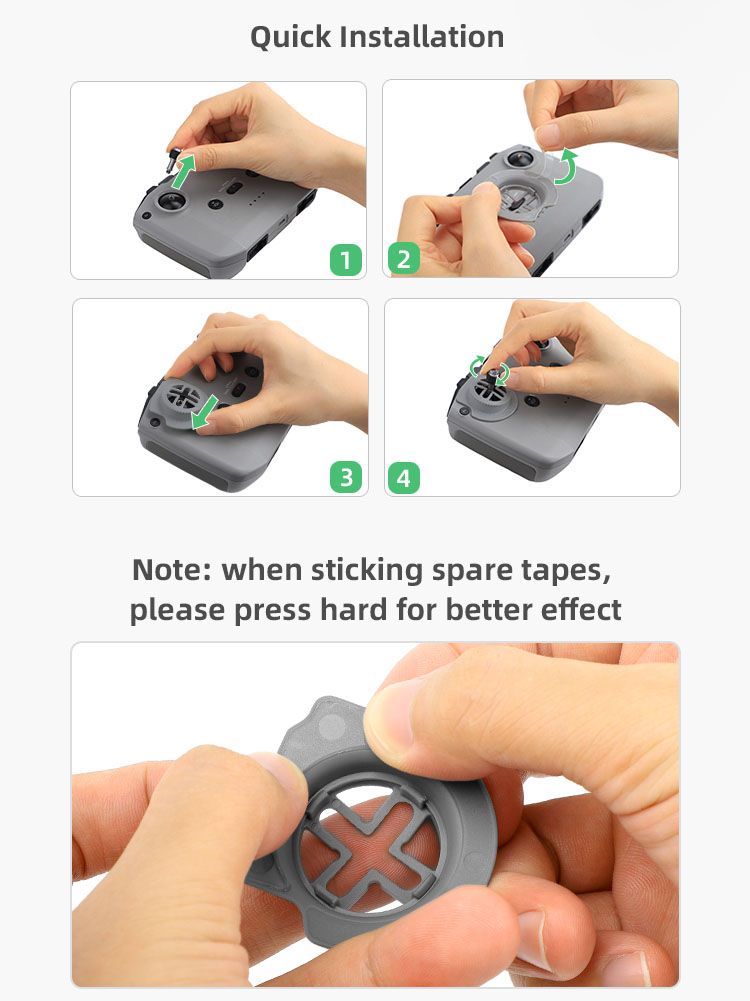 Quick Installation

1

2

3

4

Note: when sticking spare tapes, please press hard for better effect