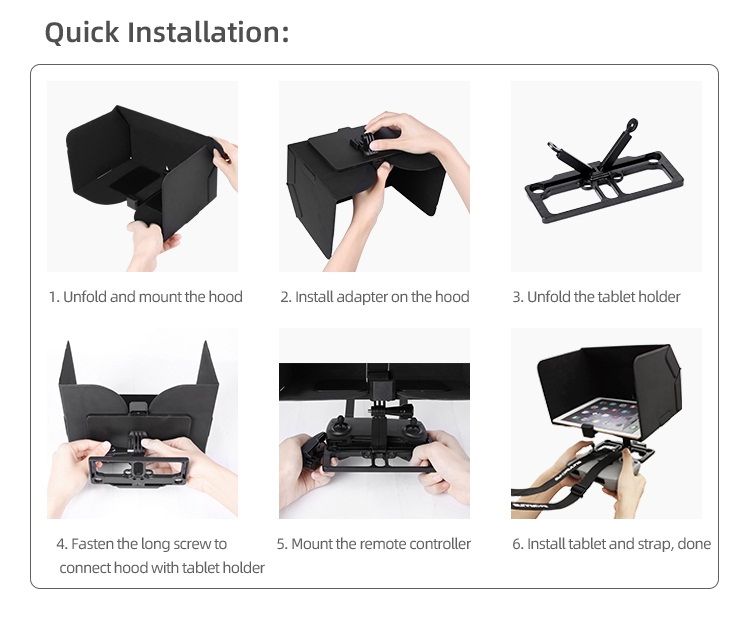 Quick Installation:

1. Unfold and mount the hood

2. Install adapter on the hood

3. Unfold the tablet holder

4. Fasten the long screw to connect hood with tablet holder

5. Mount the remote controller

6. Install tablet and strap, done